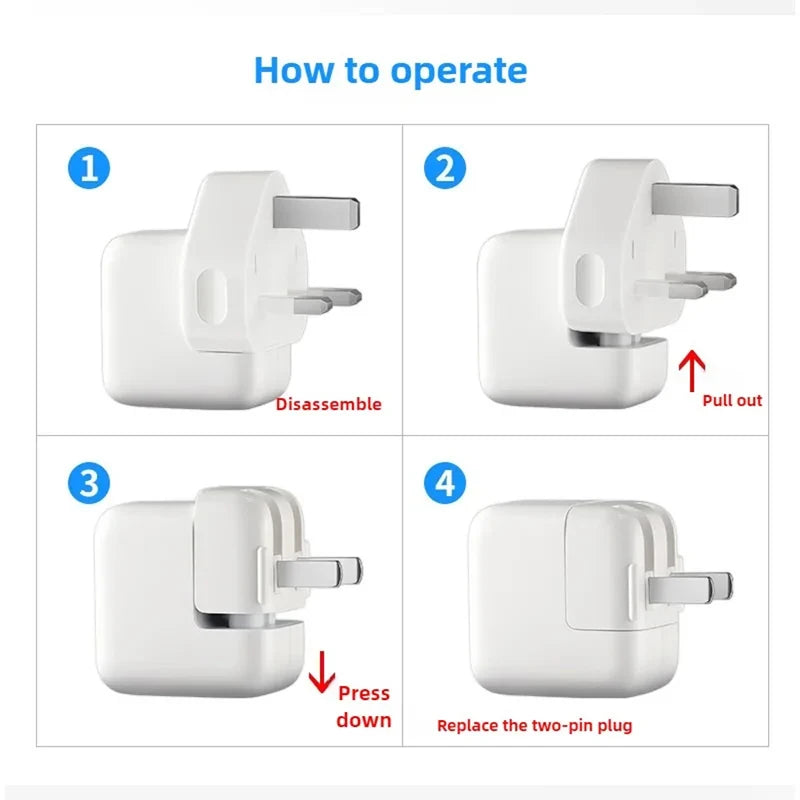 How to operate

1

Disassemble

2

Pull out

3

Press down

4

Replace the two-pin plug